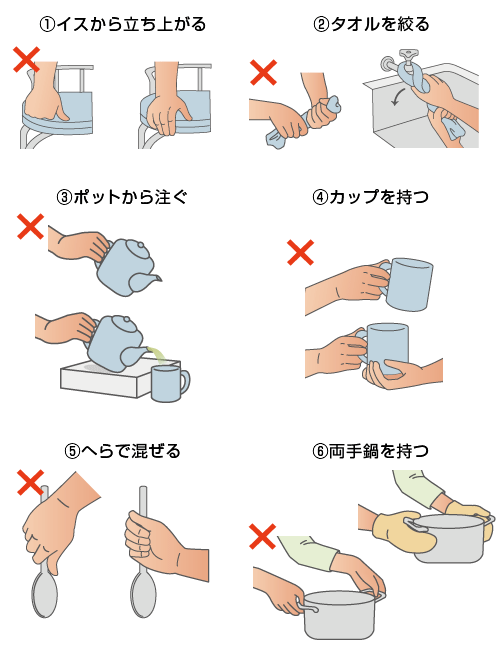 ①イスから立ち上がる

②タオルを絞る

③ポットから注ぐ

④カップを持つ

⑤へらで混ぜる

⑥両手鍋を持つ